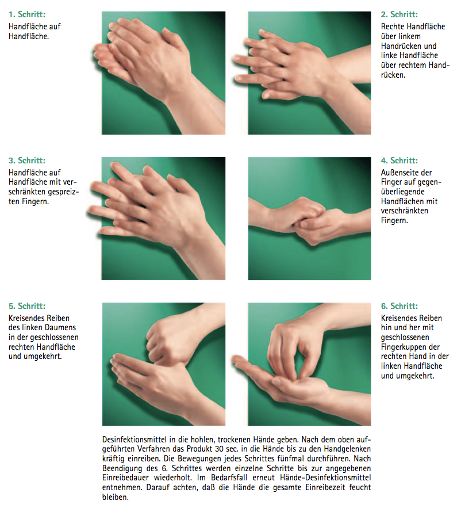 1. Schritt:
Handfläche auf Handfläche.

2. Schritt:
Rechte Handfläche über linkem Handrücken und linke Handfläche über rechtem Handrücken.

3. Schritt:
Handfläche auf Handfläche mit verschränkten gespreizten Fingern.

4. Schritt:
Außenseite der Finger auf gegenüberliegende Handflächen mit verschränkten Fingern.

5. Schritt:
Kreisendes Reiben des linken Daumens in der geschlossenen rechten Handfläche und umgekehrt.

6. Schritt:
Kreisendes Reiben hin und her mit geschlossenen Fingerkuppen der rechten Hand in der linken Handfläche und umgekehrt.

Desinfektionsmittel in die hohlen, trockenen Hände geben. Nach dem oben aufgeführten Verfahren das Produkt 30 sec. in die Hände bis zu den Handgelenken kräftig einreiben. Die Bewegungen jedes Schrittes fünfmal durchführen. Nach Beendigung des 6. Schrittes werden einzelne Schritte bis zur angegebenen Einreibedauer wiederholt. Im Bedarfsfall erneut Hände-Desinfektionsmittel entnehmen. Darauf achten, daß die Hände die gesamte Einreibezeit feucht bleiben.